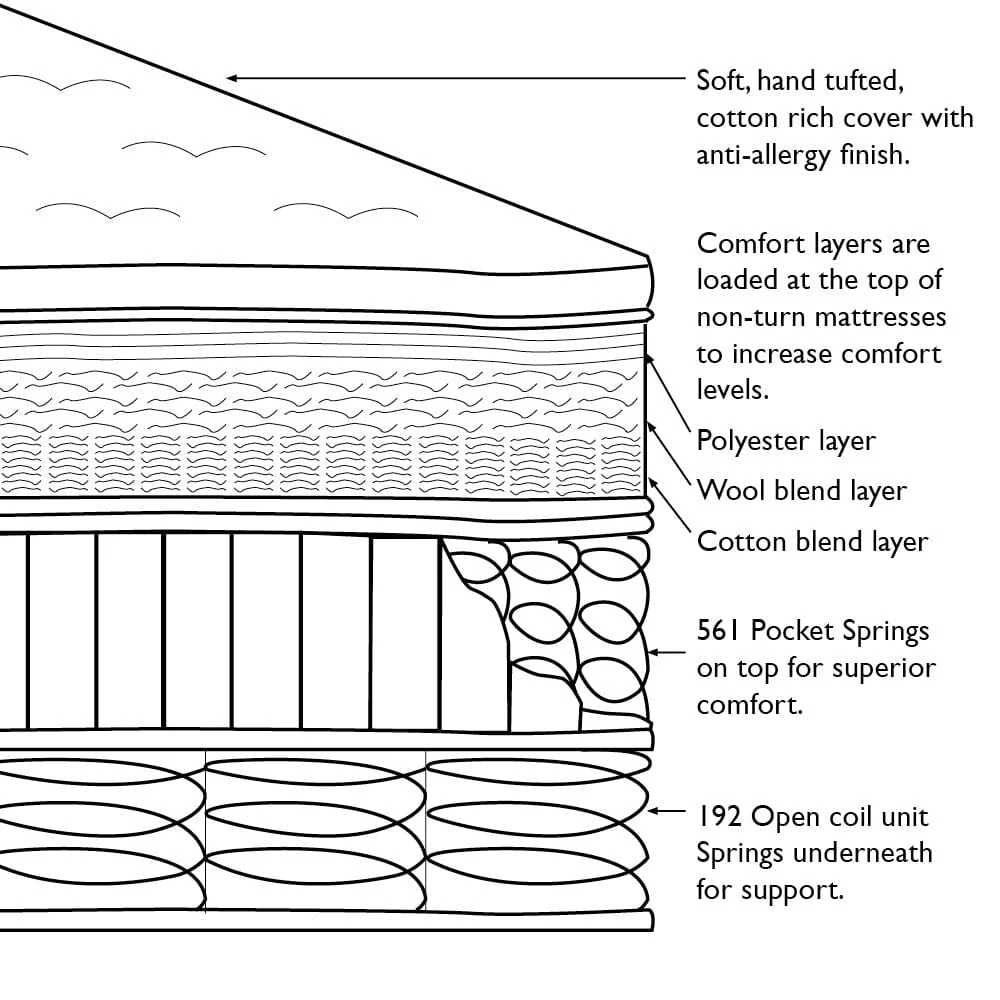 Soft, hand tufted, cotton rich cover with anti-allergy finish.

Comfort layers are loaded at the top of non-turn mattresses to increase comfort levels.

Polyester layer

Wool blend layer

Cotton blend layer

561 Pocket Springs on top for superior comfort.

192 Open coil unit Springs underneath for support.